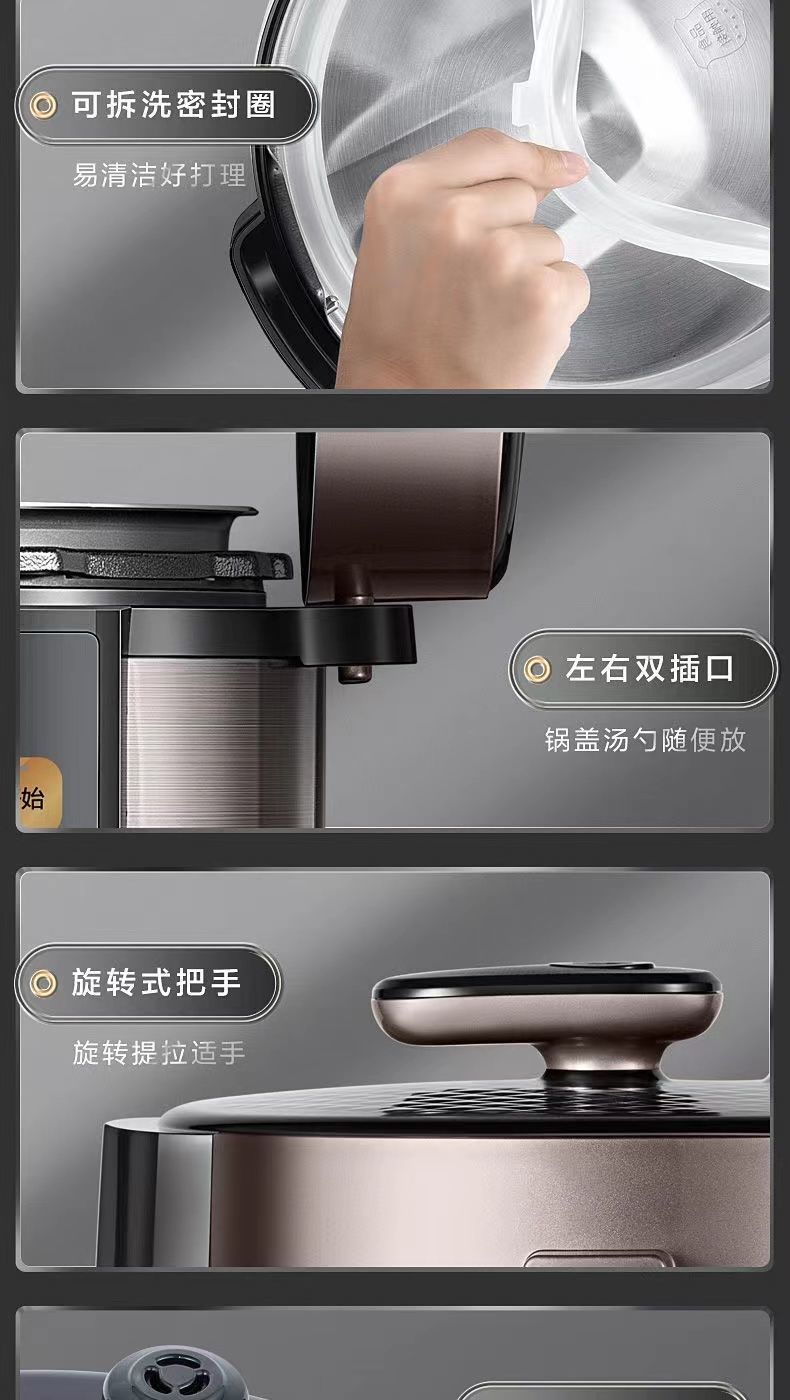 可拆洗密封圈

易清洁好打理

左右双插口

锅盖汤勺随便放

始

旋转式把手

旋转提拉适手