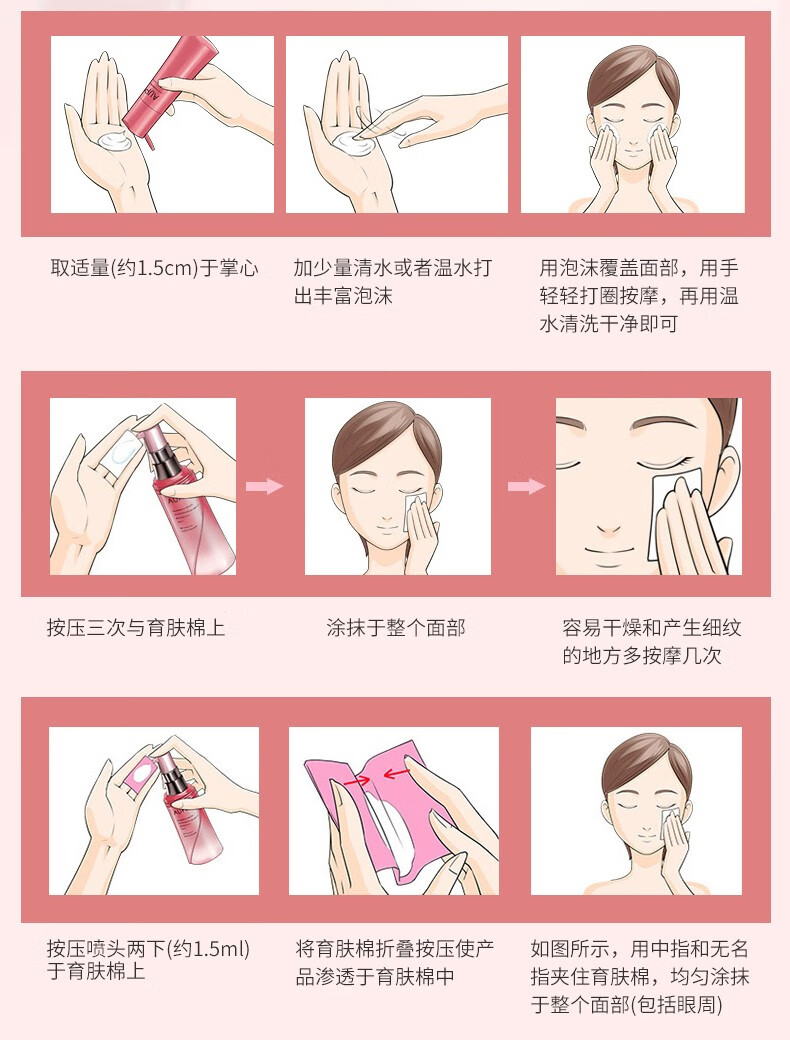 取适量(约1.5cm)于掌心

加少量清水或者温水打出丰富泡沫

用泡沫覆盖面部，用手轻轻打圈按摩，再用温水清洗干净即可

按压三次与育肤棉上

涂抹于整个面部

容易干燥和产生细纹的地方多按摩几次

按压喷头两下(约1.5ml)于育肤棉上

将育肤棉折叠按压使产品渗透于育肤棉中

如图所示，用中指和无名指夹住育肤棉，均匀涂抹于整个面部(包括眼周)