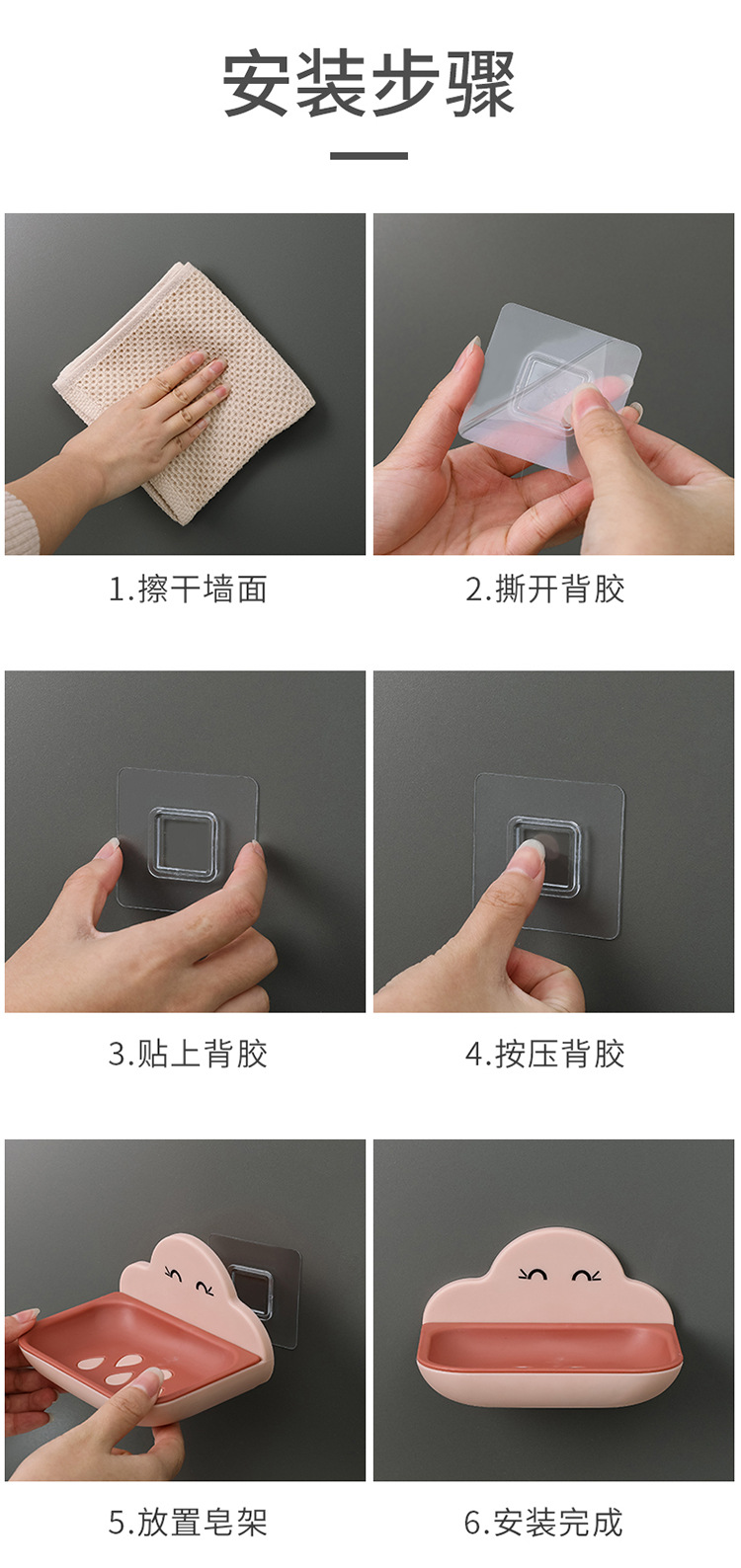 安装步骤

1.擦干墙面

2.撕开背胶

3.贴上背胶

4.按压背胶

5.放置皂架

6.安装完成