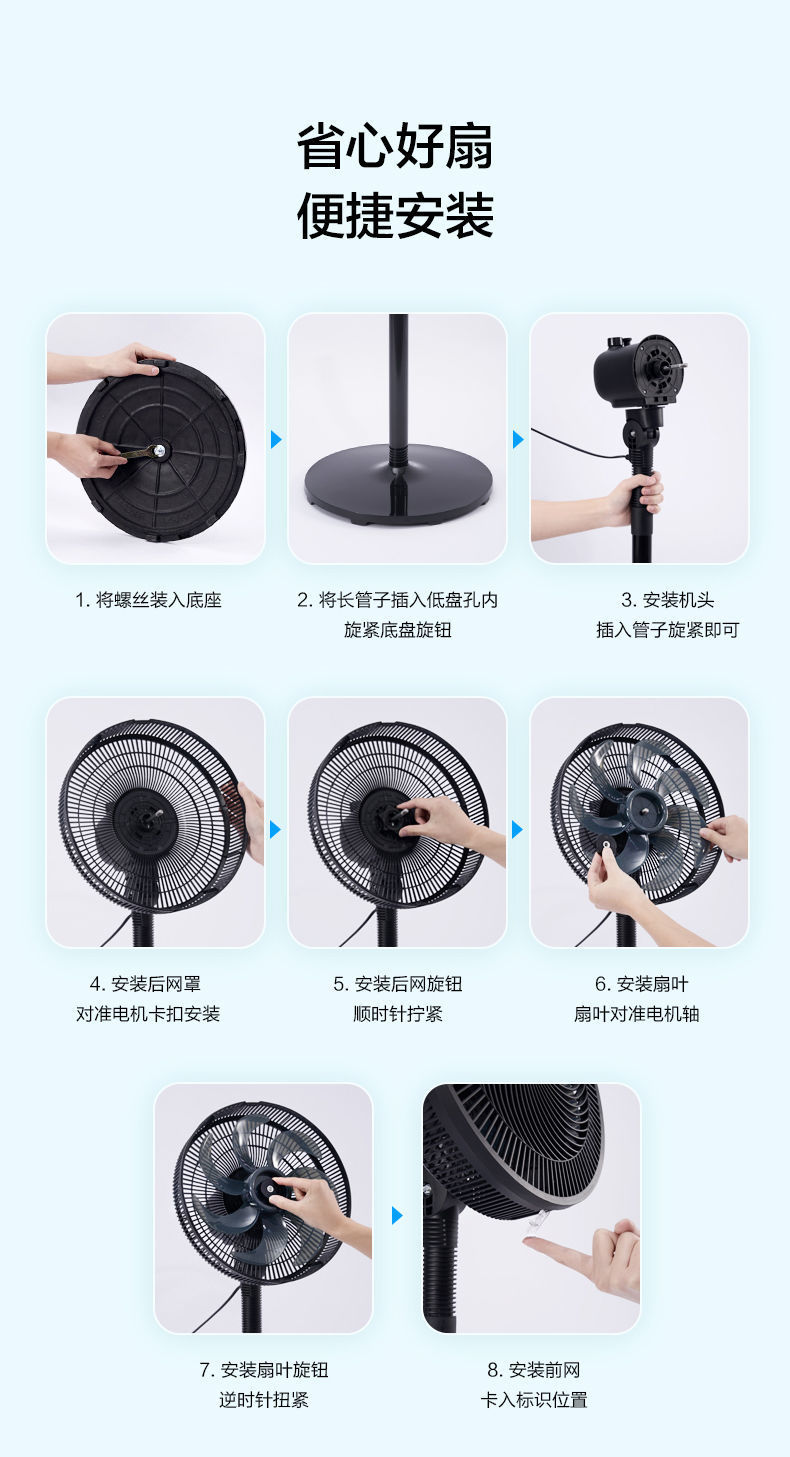 省心好扇
便捷安装

1. 将螺丝装入底座

2. 将长管子插入低盘孔内
旋紧底盘旋钮

3. 安装机头
插入管子旋紧即可

4. 安装后网罩
对准电机卡扣安装

5. 安装后网旋钮
顺时针拧紧

6. 安装扇叶
扇叶对准电机轴

7. 安装扇叶旋钮
逆时针扭紧

8. 安装前网
卡入标识位置