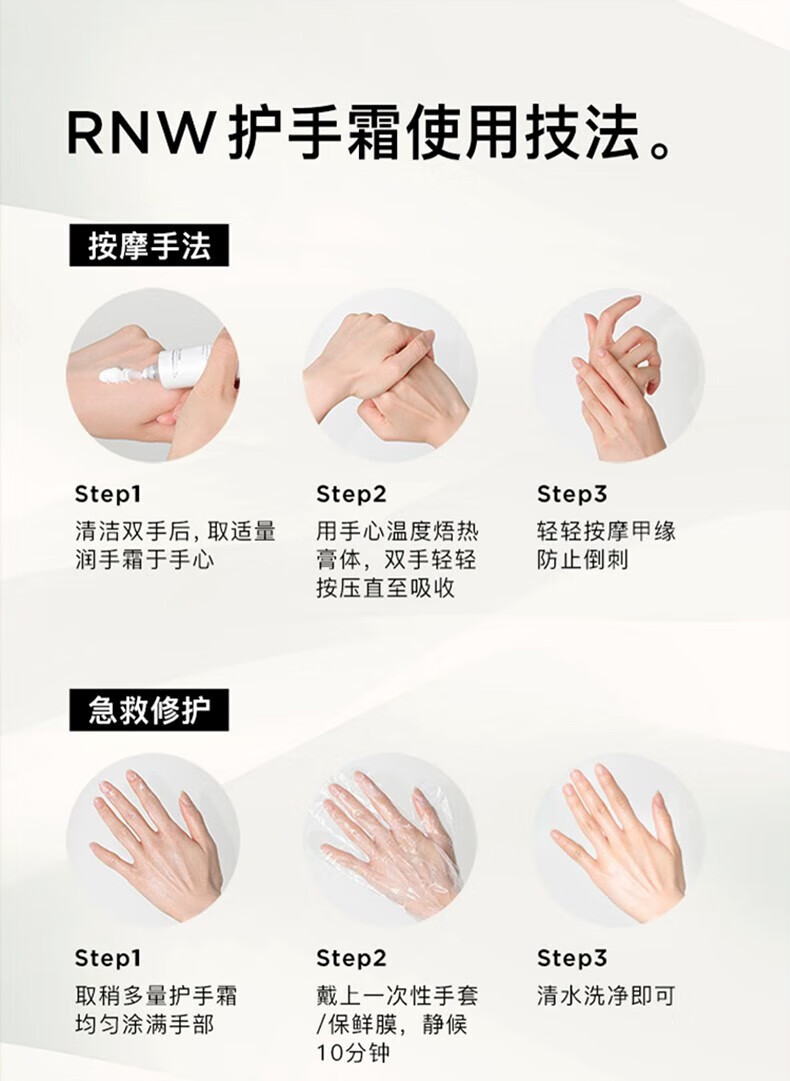 RNW 护手霜使用技法。

按摩手法

Step1
清洁双手后，取适量润手霜于手心

Step2
用手心温度焐热膏体，双手轻轻按压直至吸收

Step3
轻轻按摩甲缘防止倒刺

急救修护

Step1
取稍多量护手霜均匀涂满手部

Step2
戴上一次性手套/保鲜膜，静候10分钟

Step3
清水洗净即可