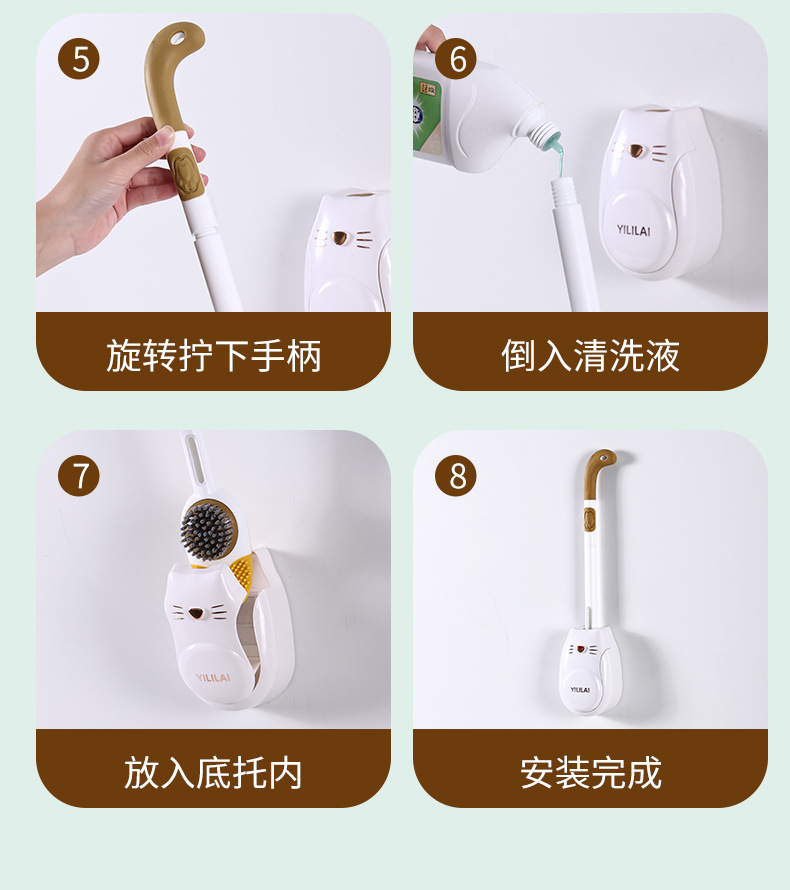 5

旋转拧下手柄

6

YILILAI

倒入清洗液

7

YILILAI

放入底托内

8

YILILAI

安装完成