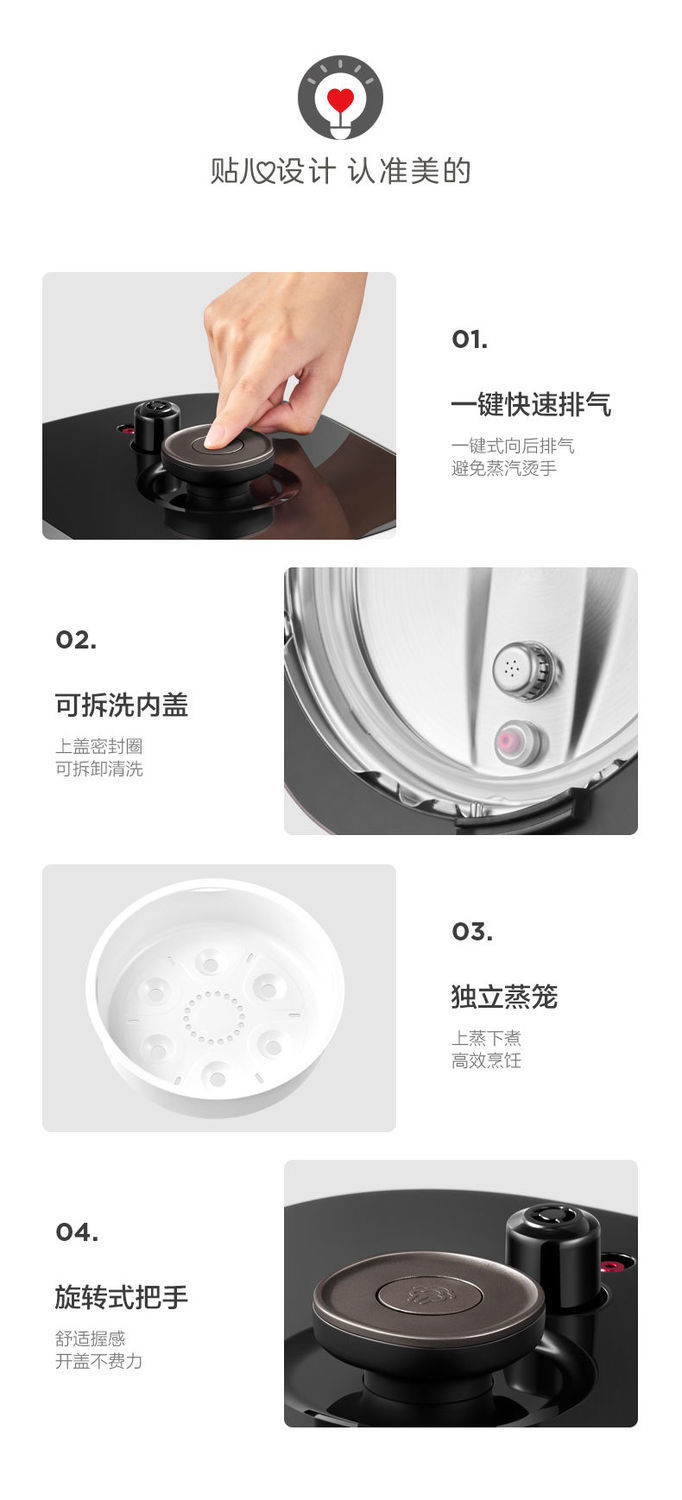 贴心设计 认准美的

01.

一键快速排气

一键式向后排气
避免蒸汽烫手

02.

可拆洗内盖

上盖密封圈
可拆卸清洗

03.

独立蒸笼

上蒸下煮
高效烹饪

04.

旋转式把手

舒适握感
开盖不费力