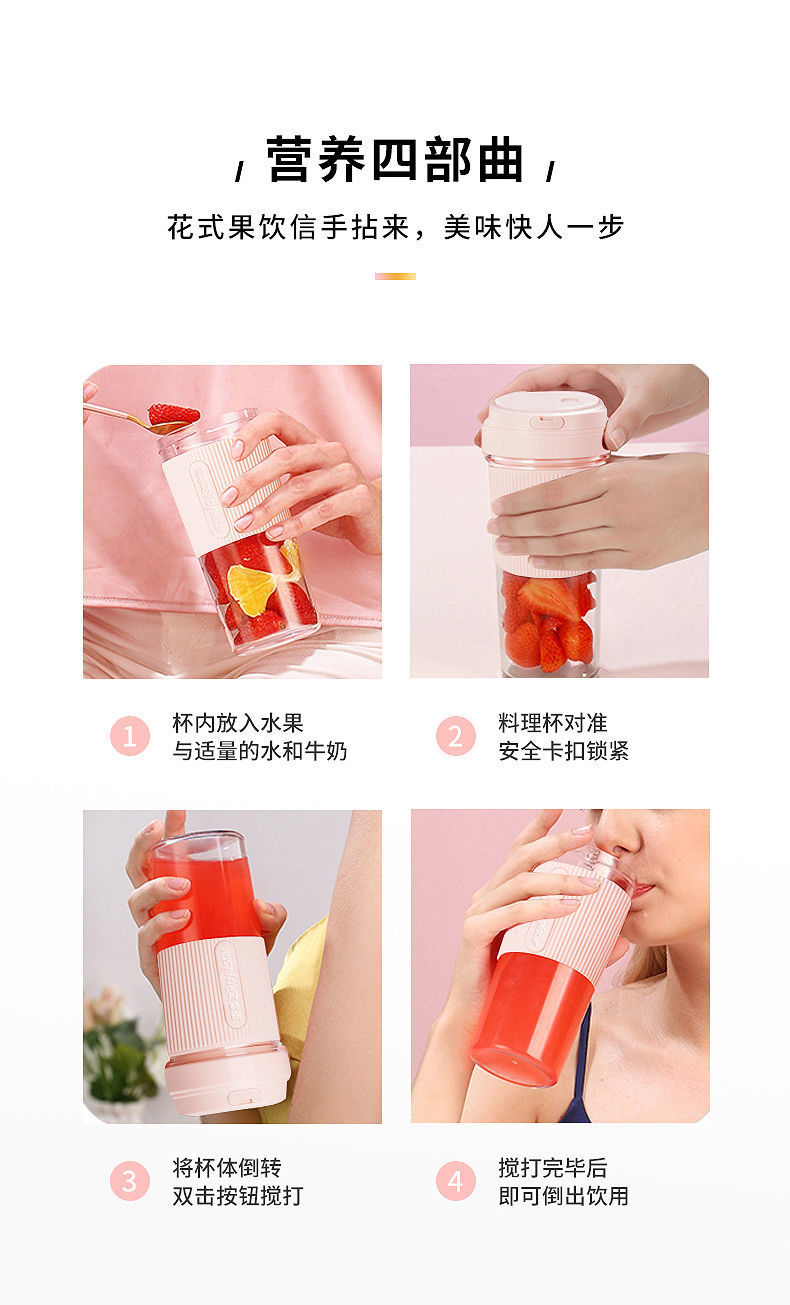 营养四部曲

花式果饮信手拈来，美味快人一步

1 杯内放入水果
与适量的水和牛奶

2 料理杯对准
安全卡扣锁紧

3 将杯体倒转
双击按钮搅打

4 搅打完毕后
即可倒出饮用