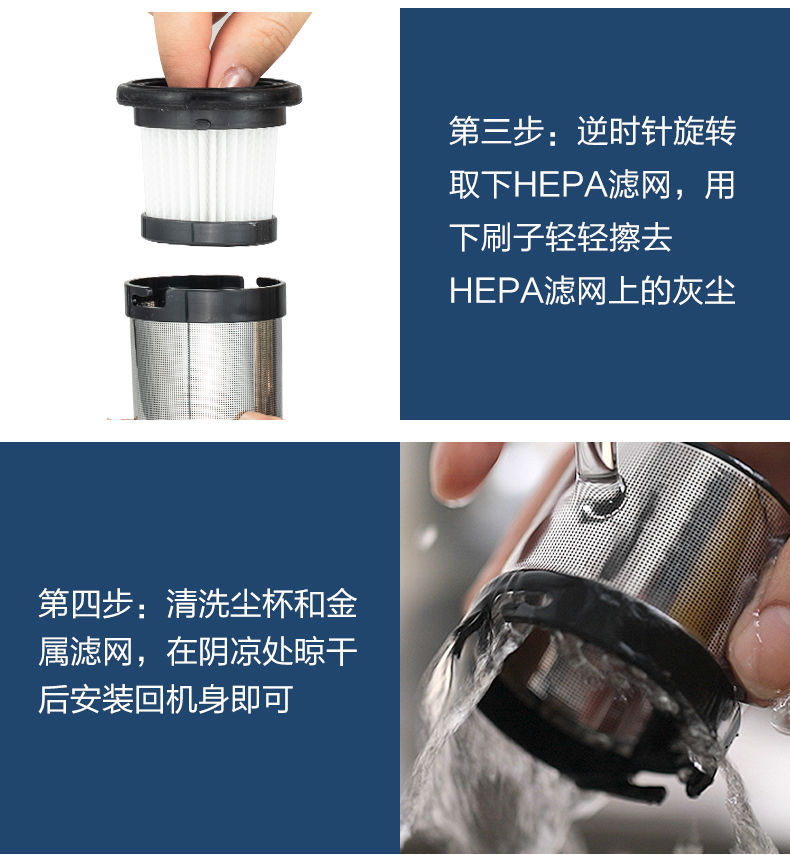 第三步：逆时针旋转取下HEPA滤网，用下刷子轻轻擦去HEPA滤网上的灰尘

第四步：清洗尘杯和金属滤网，在阴凉处晾干后安装回机身即可