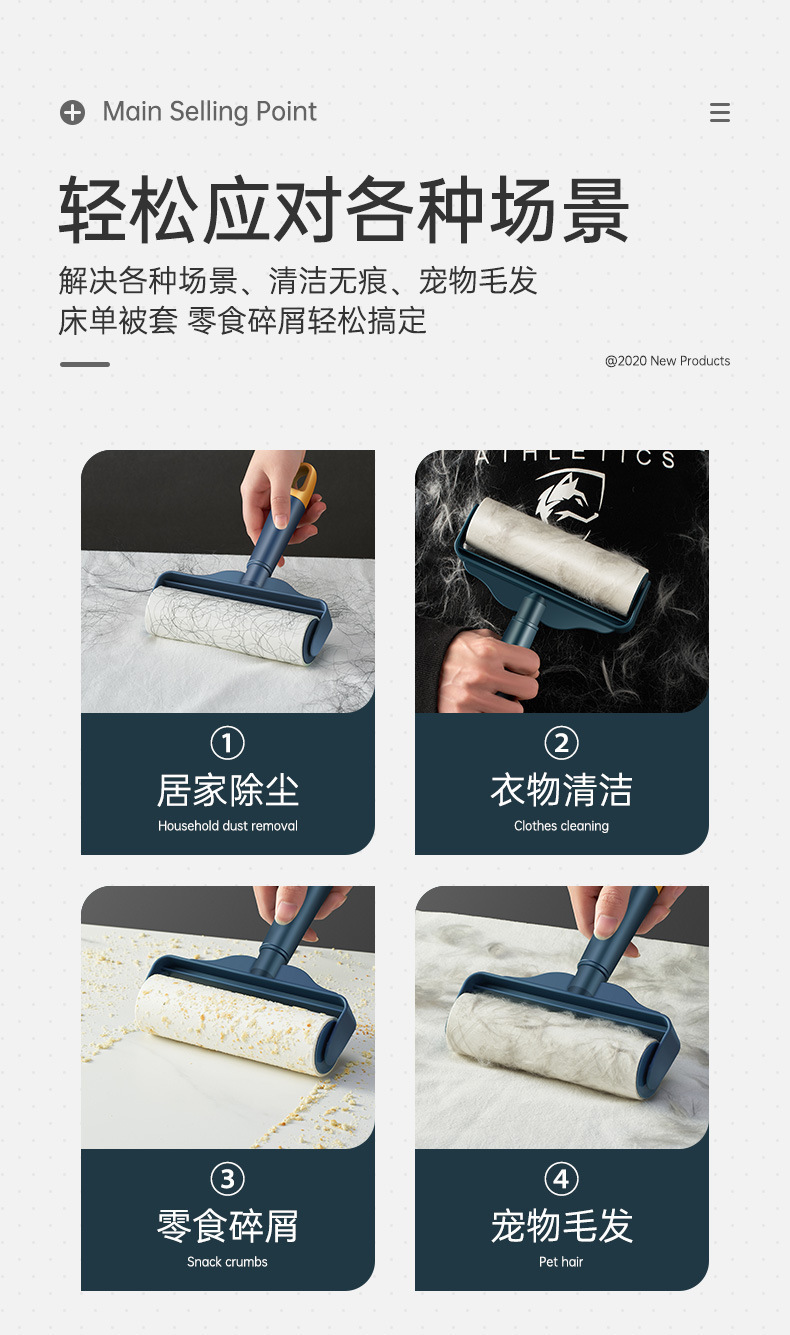 Main Selling Point

轻松应对各种场景

解决各种场景、清洁无痕、宠物毛发
床单被套 零食碎屑轻松搞定

@2020 New Products

ATHLETICS

①
居家除尘
Household dust removal

②
衣物清洁
Clothes cleaning

③
零食碎屑
Snack crumbs

④
宠物毛发
Pet hair